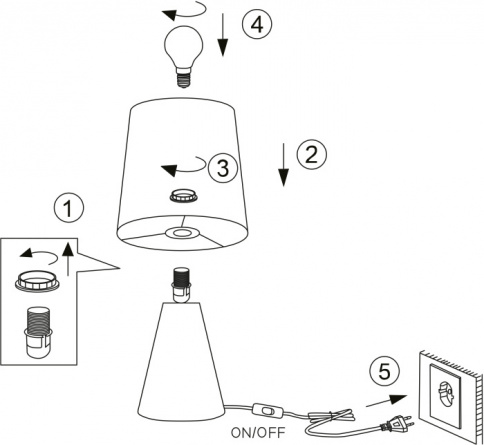 4

2

3

1

5

ON/OFF